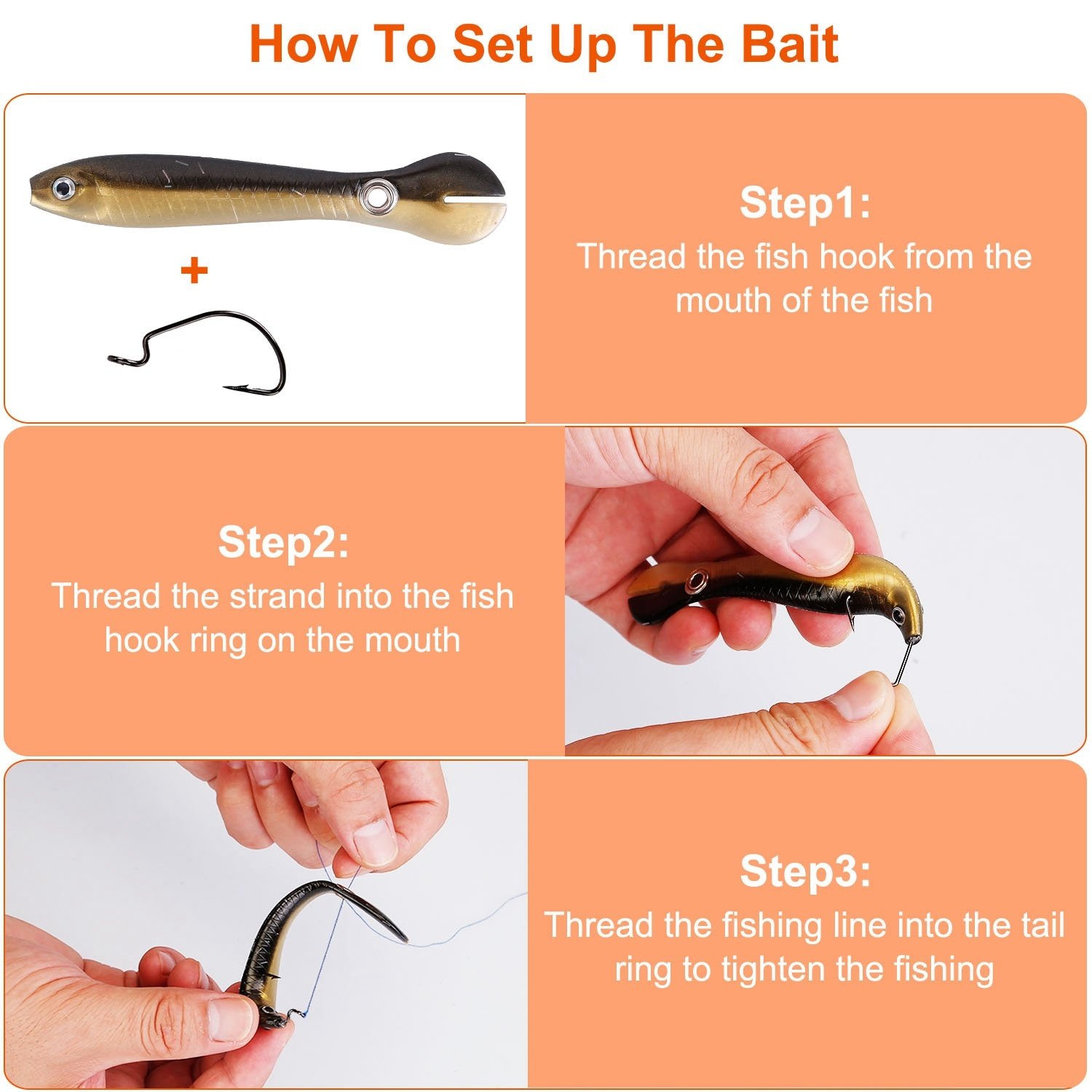 How To Set Up The Bait

+

Step1:
Thread the fish hook from the mouth of the fish

Step2:
Thread the strand into the fish hook ring on the mouth

Step3:
Thread the fishing line into the tail ring to tighten the fishing